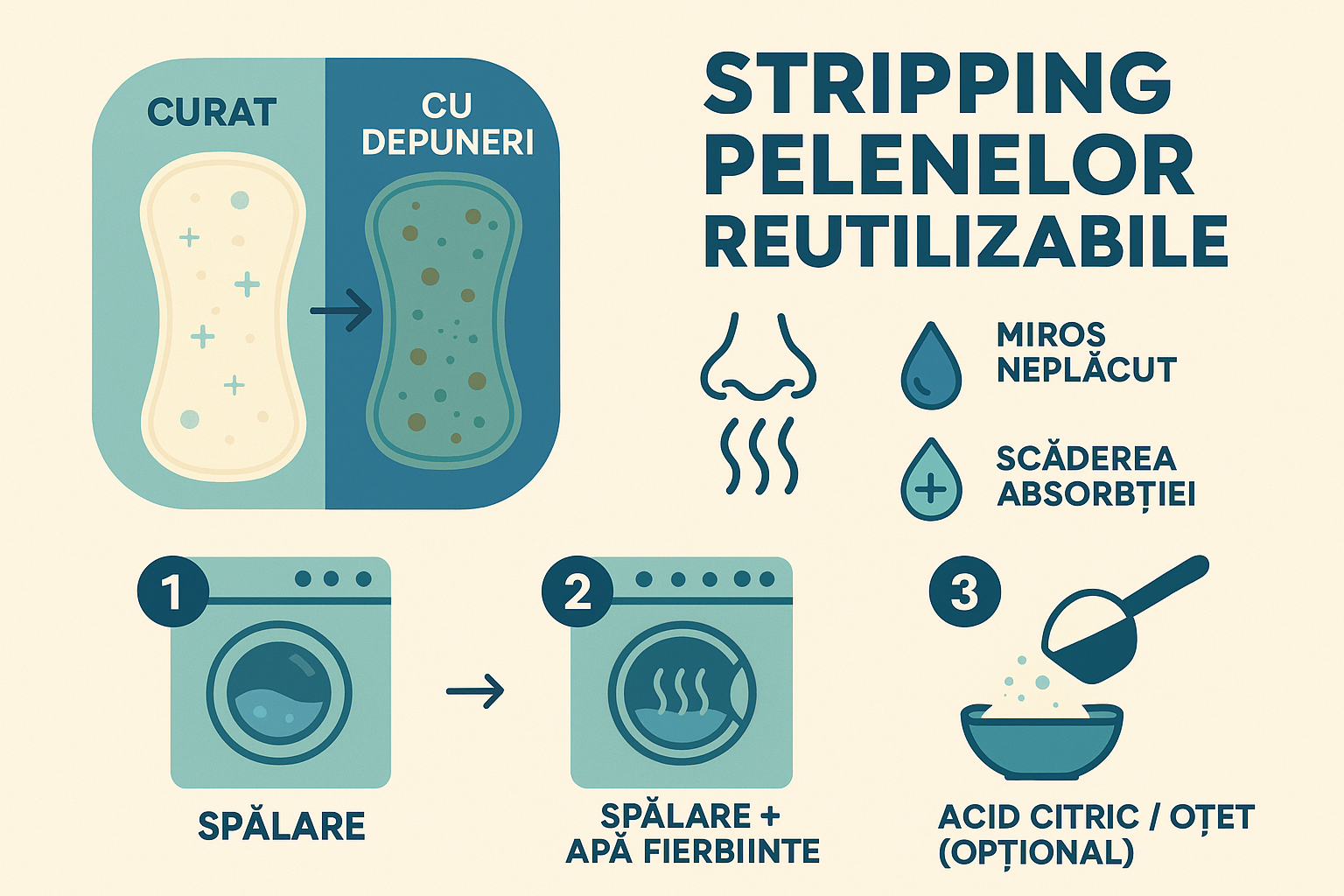 CURAT

CU DEPUNERI

STRIPPING PELENELOR REUTILIZABILE

MIROS NEPLĂCUT

SCĂDEREA ABSORBȚIEI

1

SPĂLARE

2

SPĂLARE + APĂ FIERBIINTE

3

ACID CITRIC / OȚET (OPȚIONAL)